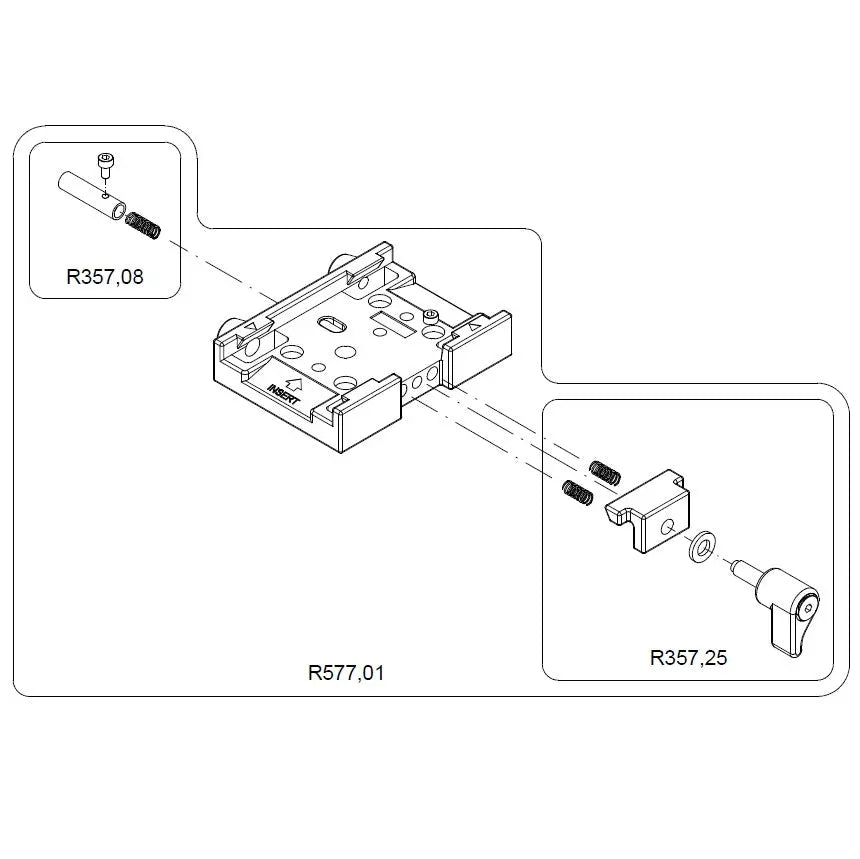 R357,08

INSERT

R357,25

R577,01